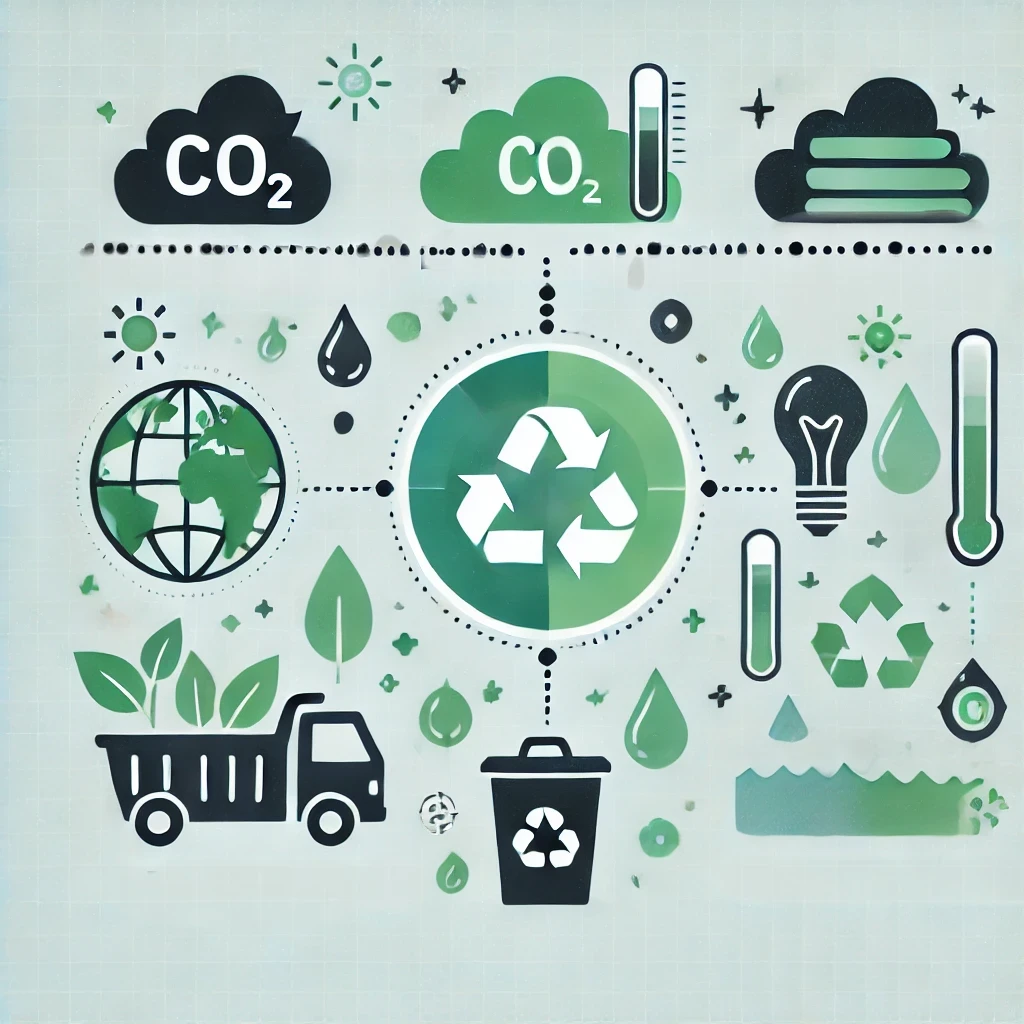 $CO_2$

$CO_2$