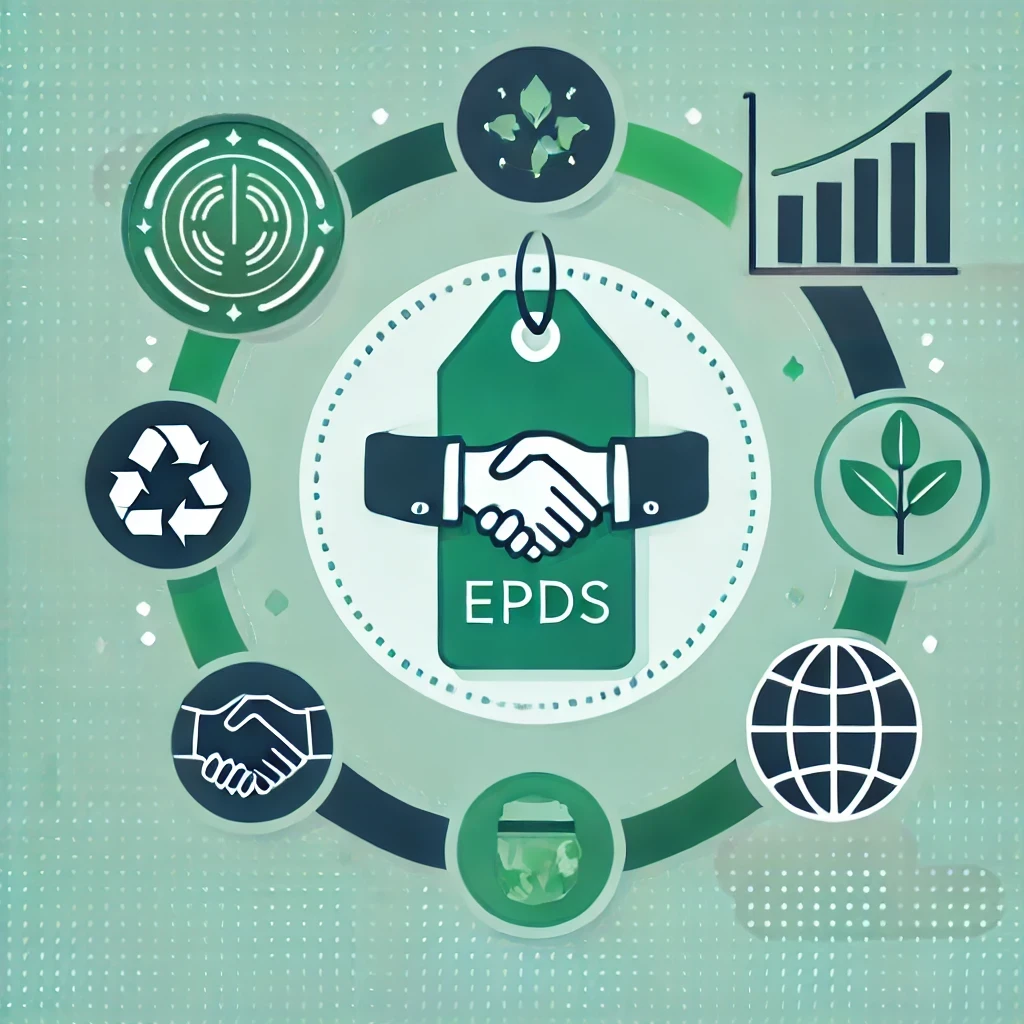 EPDS